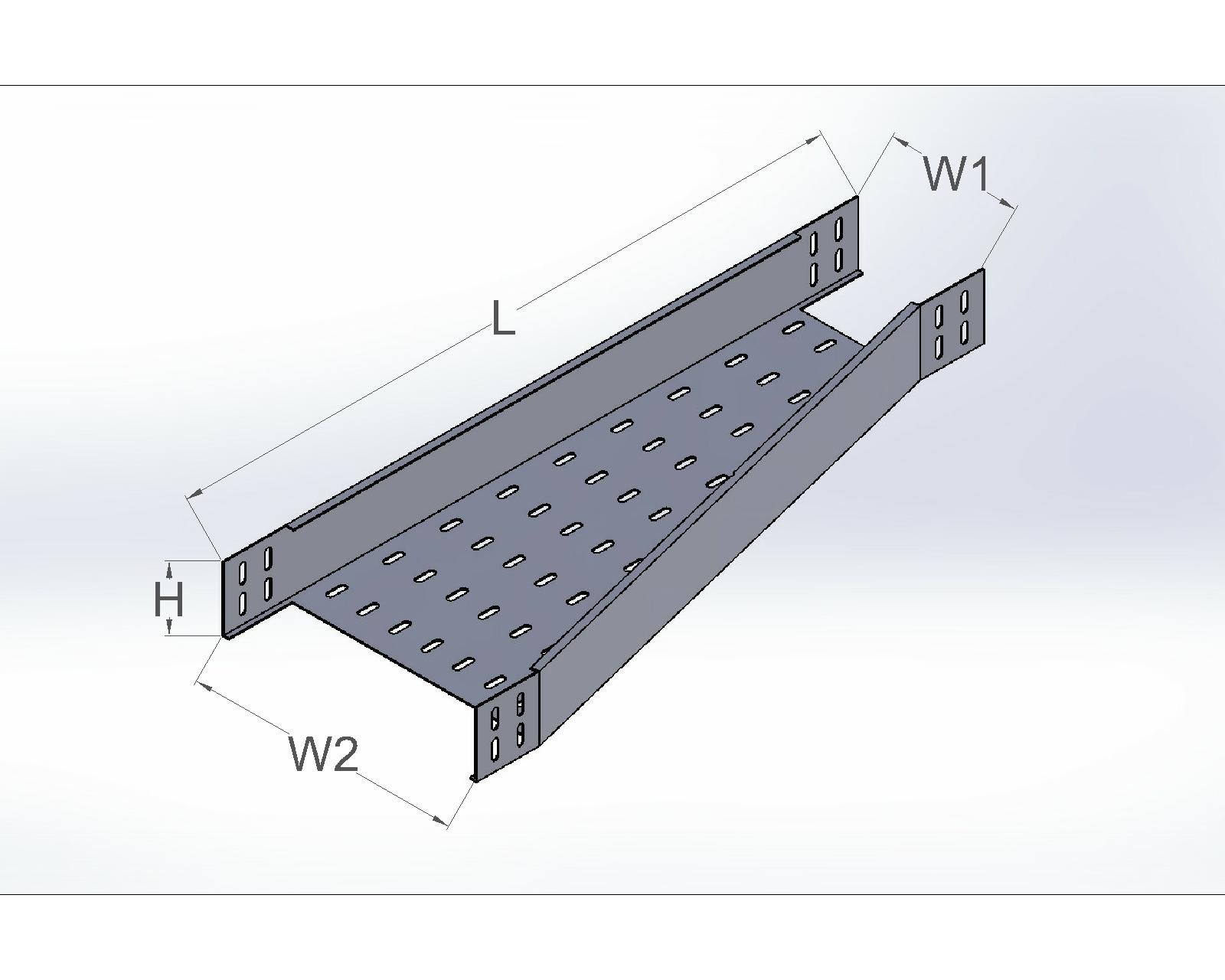 W1
L
H
W2